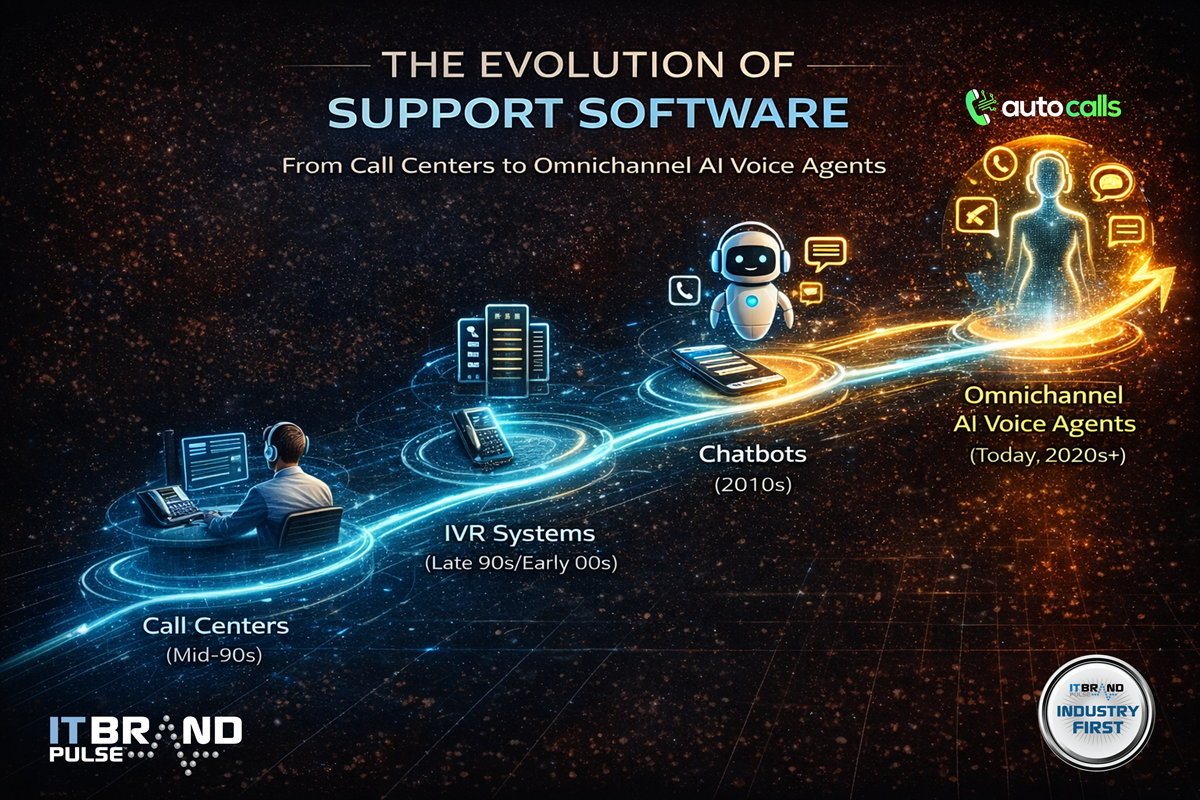 THE EVOLUTION OF
SUPPORT SOFTWARE

From Call Centers to Omnichannel AI Voice Agents

auto calls

Call Centers
(Mid-90s)

IVR Systems
(Late 90s/Early 00s)

Chatbots
(2010s)

Omnichannel
AI Voice Agents
(Today, 2020s+)

IT BRAND PULSE

IT BRAND PULSE
INDUSTRY FIRST